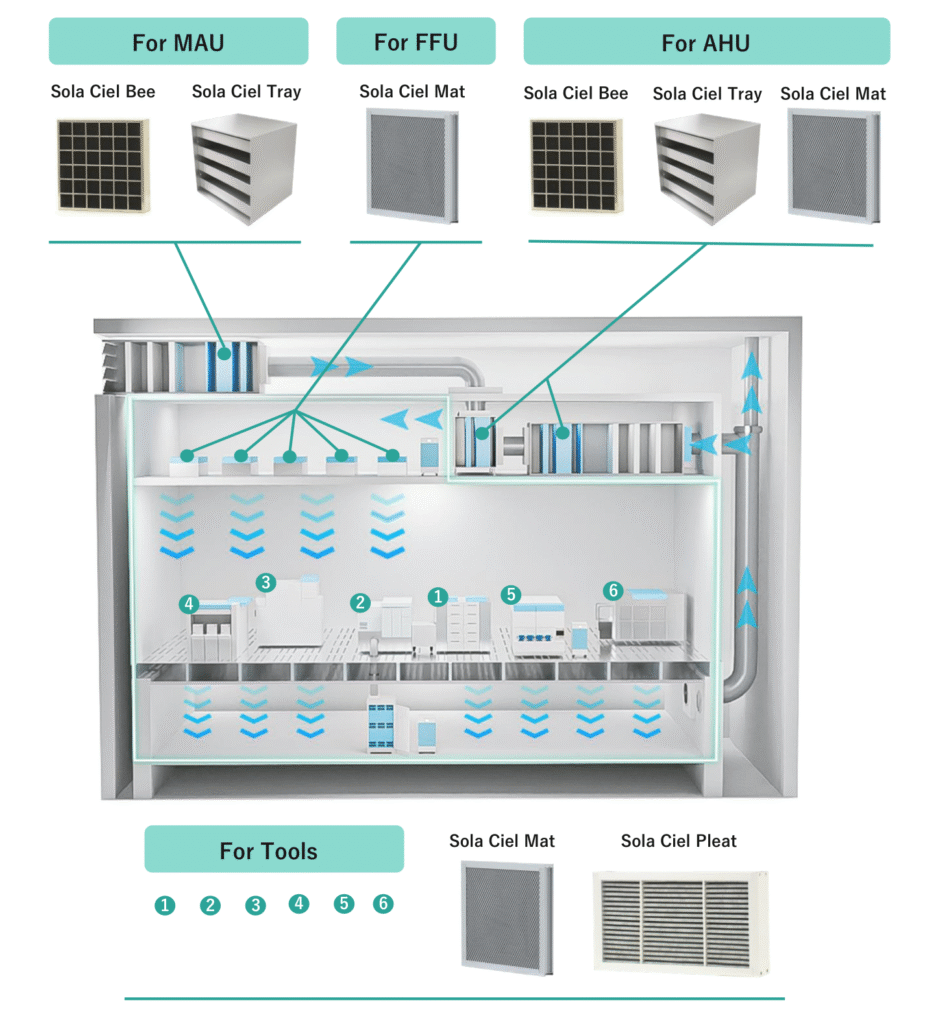 For MAU

Sola Ciel Bee

Sola Ciel Tray

For FFU

Sola Ciel Mat

For AHU

Sola Ciel Bee

Sola Ciel Tray

Sola Ciel Mat

4 3 2 1 5 6

For Tools

1 2 3 4 5 6

Sola Ciel Mat

Sola Ciel Pleat