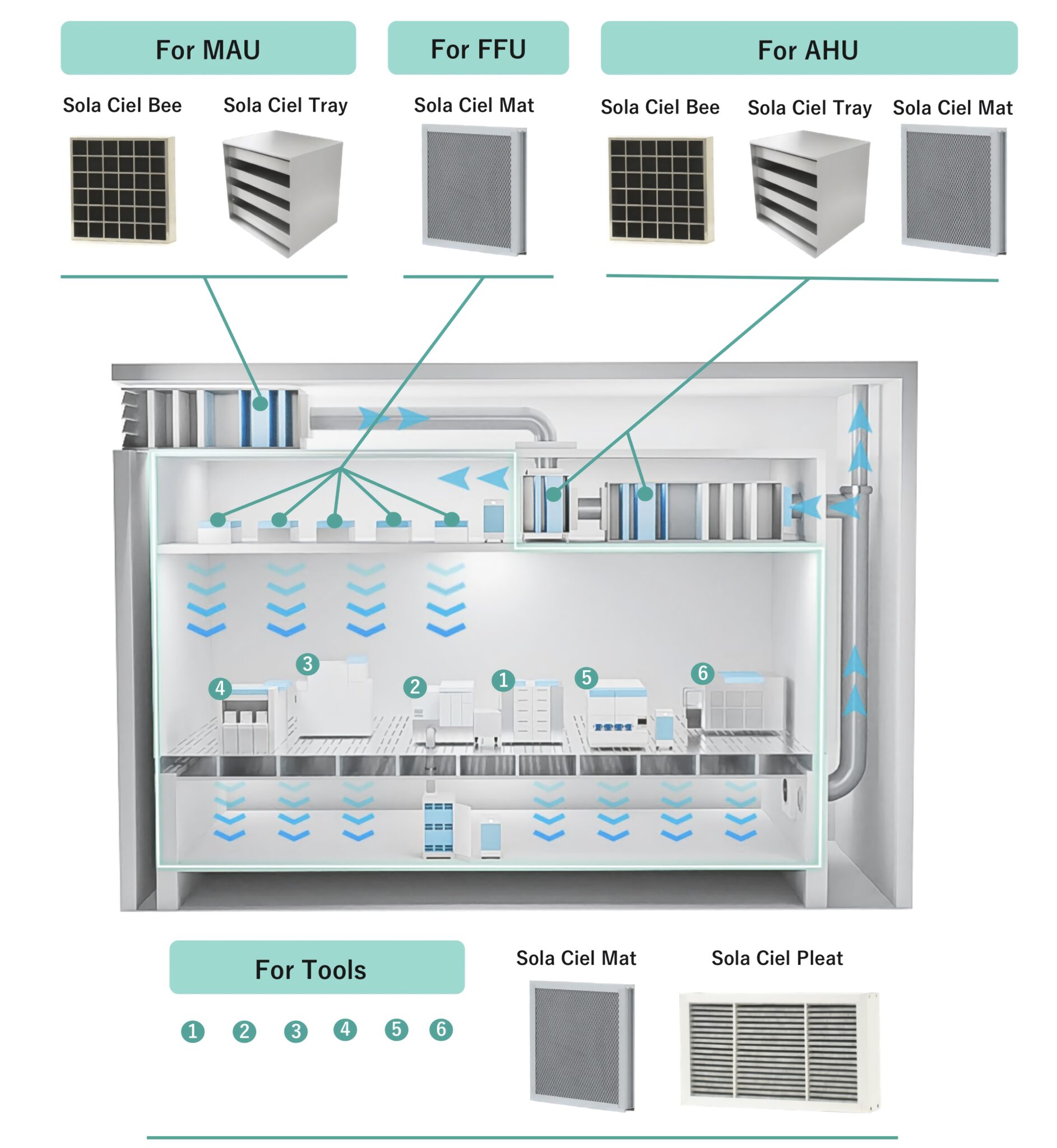 For MAU

Sola Ciel Bee

Sola Ciel Tray

For FFU

Sola Ciel Mat

For AHU

Sola Ciel Bee

Sola Ciel Tray

Sola Ciel Mat

3

4

2

1

5

6

For Tools

1 2 3 4 5 6

Sola Ciel Mat

Sola Ciel Pleat